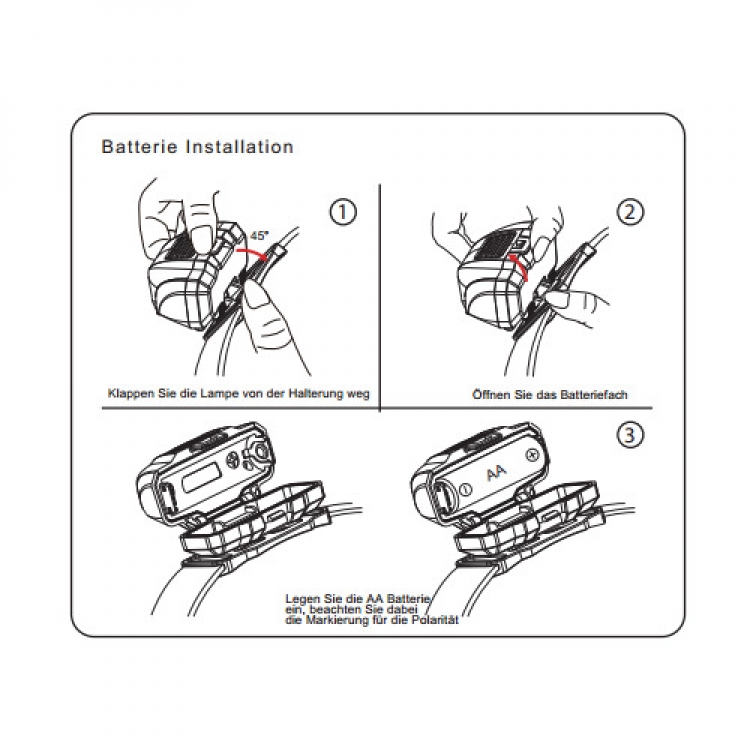 Batterie Installation

①

45°

Klappen Sie die Lampe von der Halterung weg

②

Öffnen Sie das Batteriefach

③

AA

Legen Sie die AA Batterie ein, beachten Sie dabei die Markierung für die Polarität